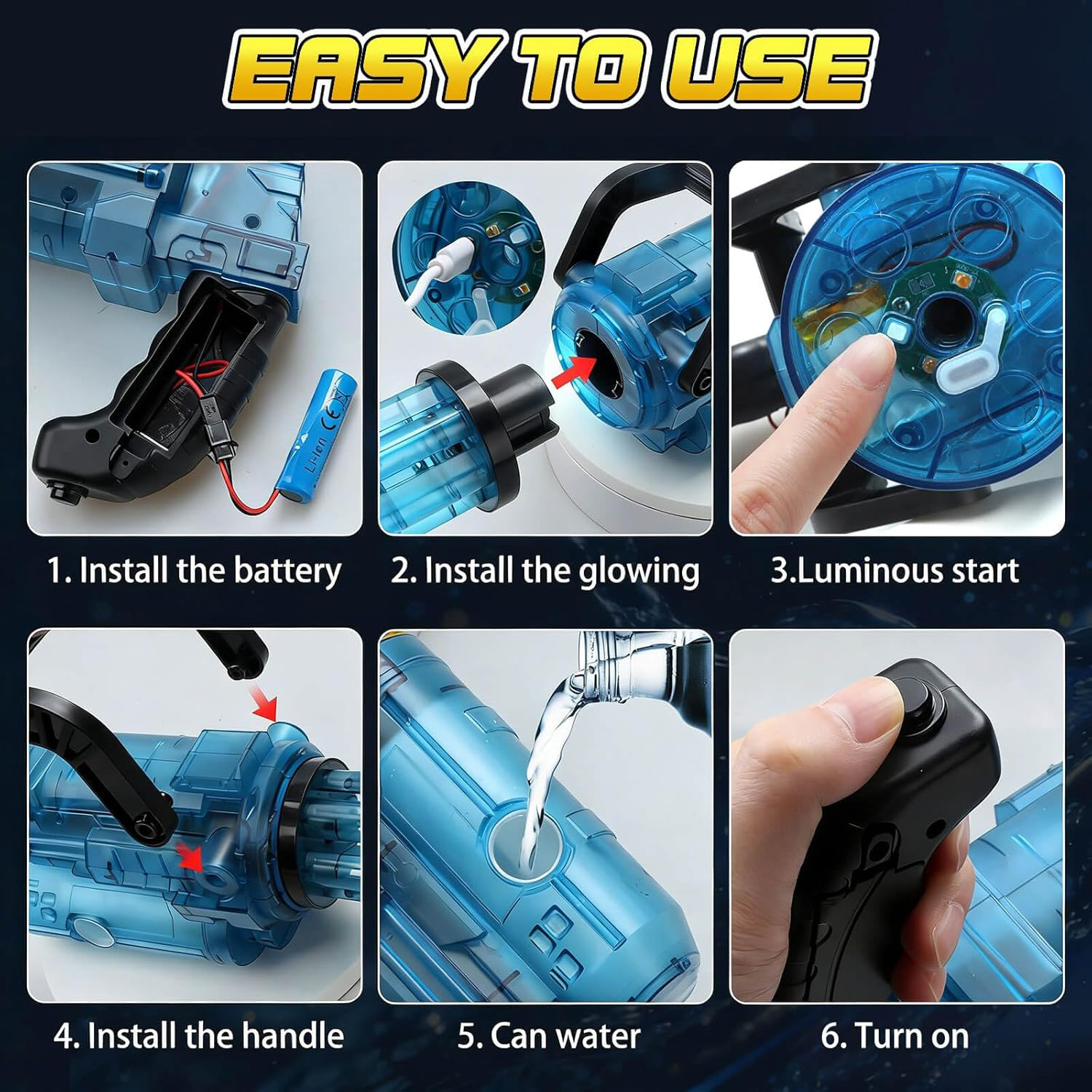 EASY TO USE

Li-ion
CE

1. Install the battery

2. Install the glowing

3.Luminous start

4. Install the handle

5. Can water

6. Turn on